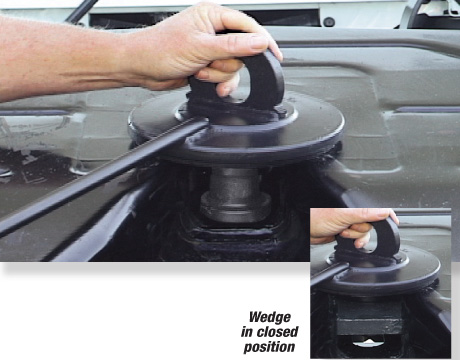 Wedge in closed position