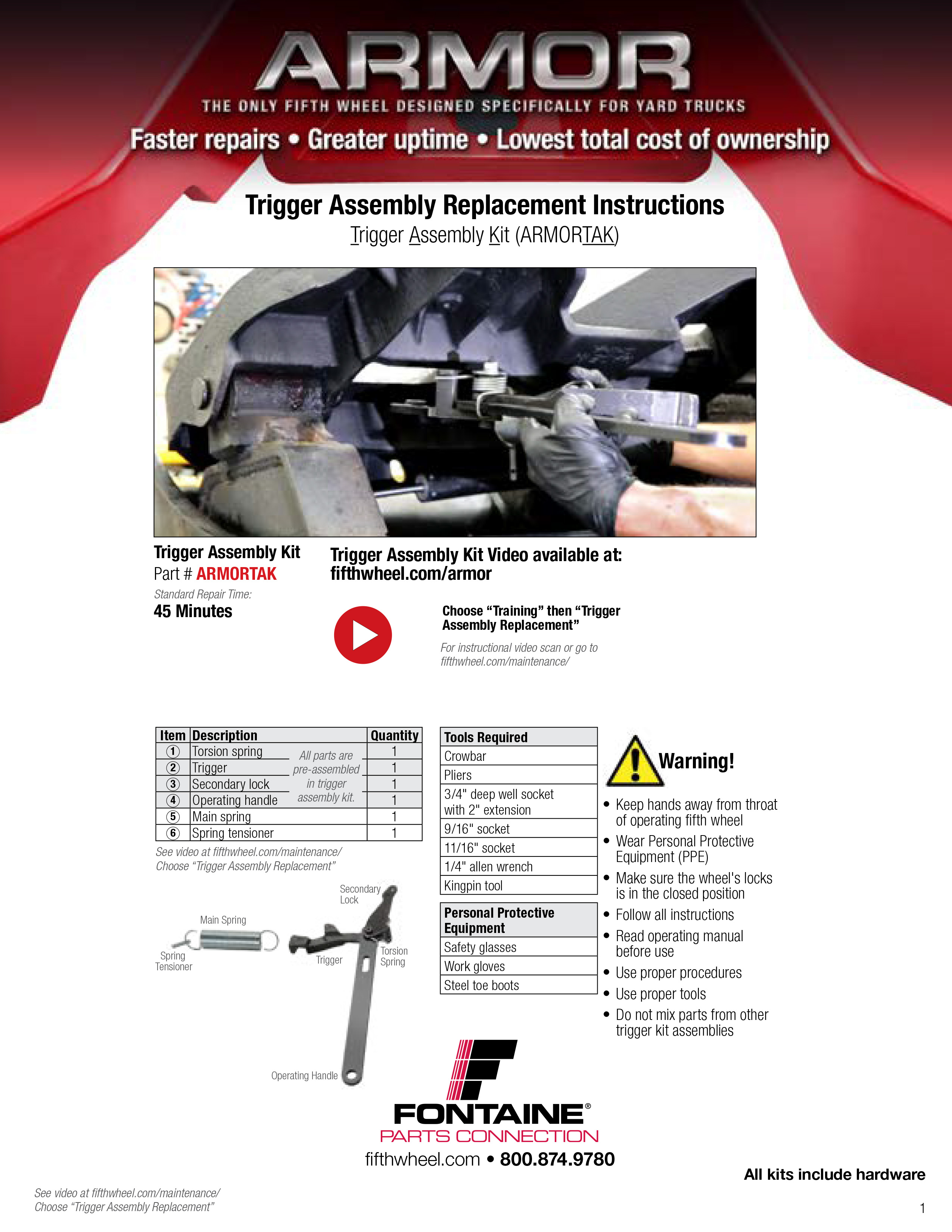 ARMOR
THE ONLY FIFTH WHEEL DESIGNED SPECIFICALLY FOR YARD TRUCKS
Faster repairs • Greater uptime • Lowest total cost of ownership

Trigger Assembly Replacement Instructions
Trigger Assembly Kit (ARMORTAK)

Trigger Assembly Kit
Part # ARMORTAK
Standard Repair Time:
45 Minutes

Trigger Assembly Kit Video available at:
fifthwheel.com/armor

Choose “Training” then “Trigger Assembly Replacement”

For instructional video scan or go to fifthwheel.com/maintenance/

| Item | Description | | Quantity |
|---|---|---|---|
| 1 | Torsion spring | All parts are pre-assembled in trigger assembly kit. | 1 |
| 2 | Trigger | | 1 |
| 3 | Secondary lock | | 1 |
| 4 | Operating handle | | 1 |
| 5 | Main spring | | 1 |
| 6 | Spring tensioner | | 1 |

See video at fifthwheel.com/maintenance/
Choose “Trigger Assembly Replacement”

Secondary Lock
Main Spring
Spring Tensioner
Trigger
Torsion Spring
Operating Handle

| Tools Required |
|---|
| Crowbar |
| Pliers |
| 3/4" deep well socket with 2" extension |
| 9/16" socket |
| 11/16" socket |
| 1/4" allen wrench |
| Kingpin tool |

| Personal Protective Equipment |
|---|
| Safety glasses |
| Work gloves |
| Steel toe boots |

Warning!
• Keep hands away from throat of operating fifth wheel
• Wear Personal Protective Equipment (PPE)
• Make sure the wheel's locks is in the closed position
• Follow all instructions
• Read operating manual before use
• Use proper procedures
• Use proper tools
• Do not mix parts from other trigger kit assemblies

FONTAINE®
PARTS CONNECTION
fifthwheel.com • 800.874.9780

All kits include hardware

See video at fifthwheel.com/maintenance/
Choose “Trigger Assembly Replacement”

1